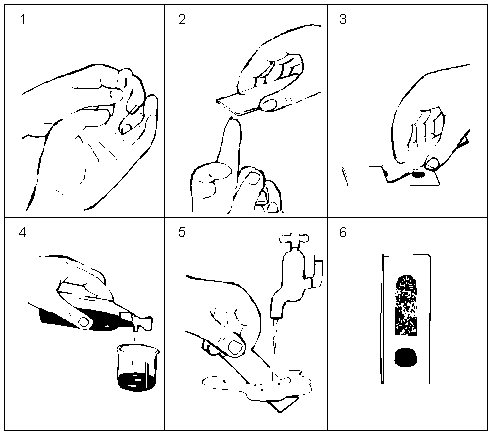 1

2

3

4

5

6